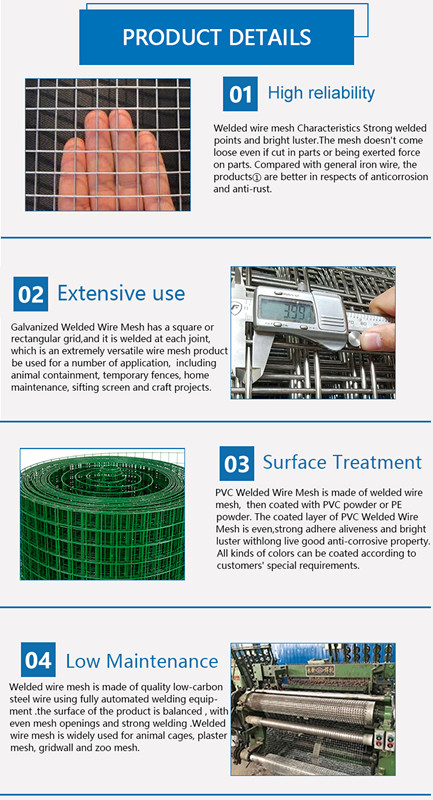 PRODUCT DETAILS

01 High reliability

Welded wire mesh Characteristics Strong welded points and bright luster.The mesh doesn't come loose even if cut in parts or being exerted force on parts. Compared with general iron wire, the products① are better in respects of anticorrosion and anti-rust.

02 Extensive use

Galvanized Welded Wire Mesh has a square or rectangular grid,and it is welded at each joint, which is an extremely versatile wire mesh product be used for a number of application, including animal containment, temporary fences, home maintenance, sifting screen and craft projects.

3.99

03 Surface Treatment

PVC Welded Wire Mesh is made of welded wire mesh, then coated with PVC powder or PE powder. The coated layer of PVC Welded Wire Mesh is even,strong adhere aliveness and bright luster withlong live good anti-corrosive property. All kinds of colors can be coated according to customers' special requirements.

04 Low Maintenance

Welded wire mesh is made of quality low-carbon steel wire using fully automated welding equipment .the surface of the product is balanced , with even mesh openings and strong welding .Welded wire mesh is widely used for animal cages, plaster mesh, gridwall and zoo mesh.